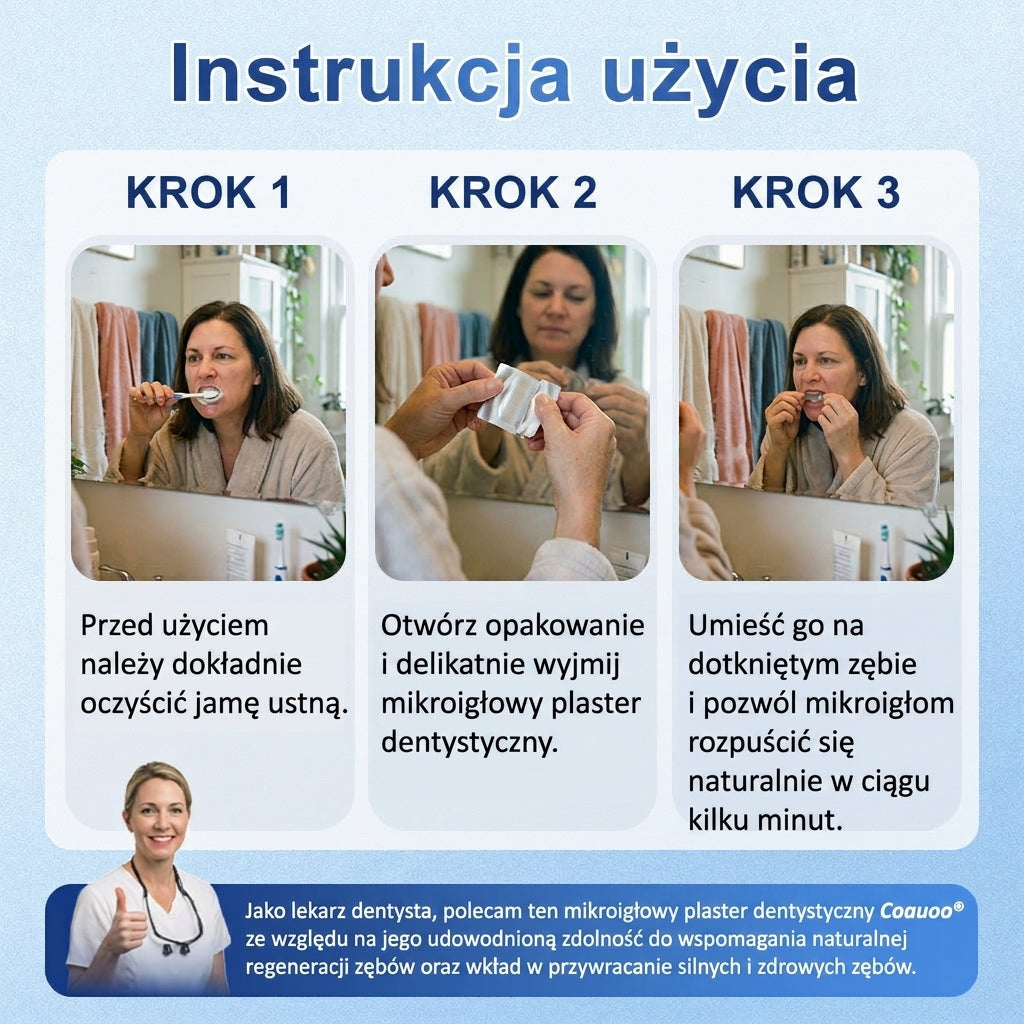 Instrukcja użycia

KROK 1

Przed użyciem należy dokładnie oczyścić jamę ustną.

KROK 2

Otwórz opakowanie i delikatnie wyjmij mikroigłowy plaster dentystyczny.

KROK 3

Umieść go na dotkniętym zębie i pozwól mikroigłom rozpuścić się naturalnie w ciągu kilku minut.

Jako lekarz dentysta, polecam ten mikroigłowy plaster dentystyczny Coauoo® ze względu na jego udowodnioną zdolność do wspomagania naturalnej regeneracji zębów oraz wkład w przywracanie silnych i zdrowych zębów.